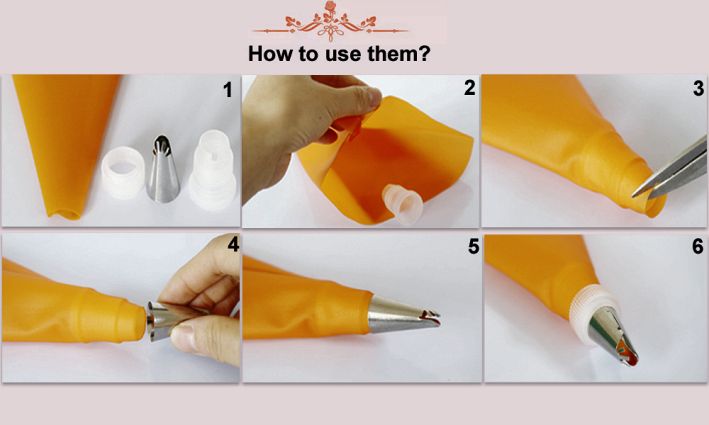 How to use them?

1

2

3

4

5

6